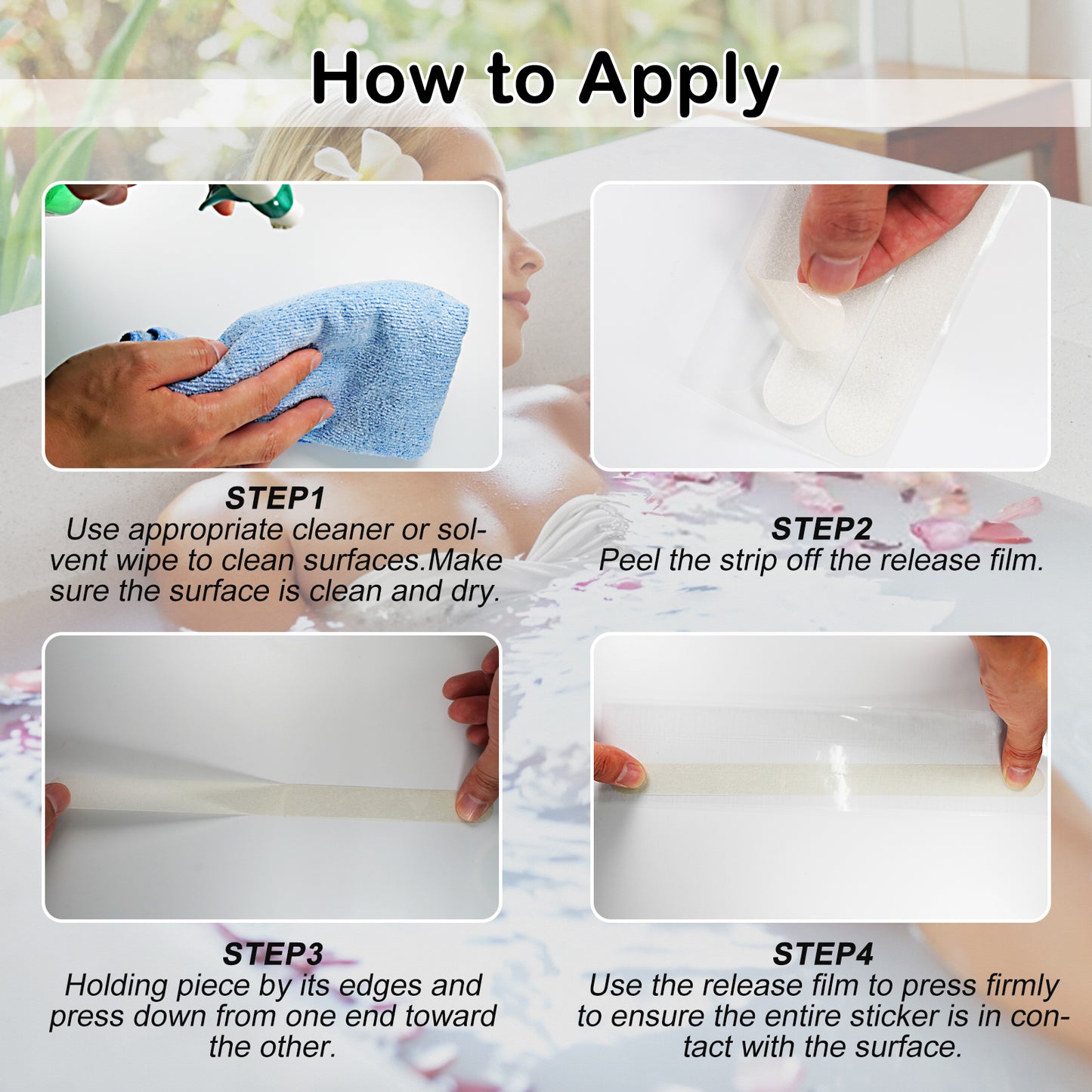 How to Apply

STEP1
Use appropriate cleaner or solvent wipe to clean surfaces.Make sure the surface is clean and dry.

STEP2
Peel the strip off the release film.

STEP3
Holding piece by its edges and press down from one end toward the other.

STEP4
Use the release film to press firmly to ensure the entire sticker is in contact with the surface.